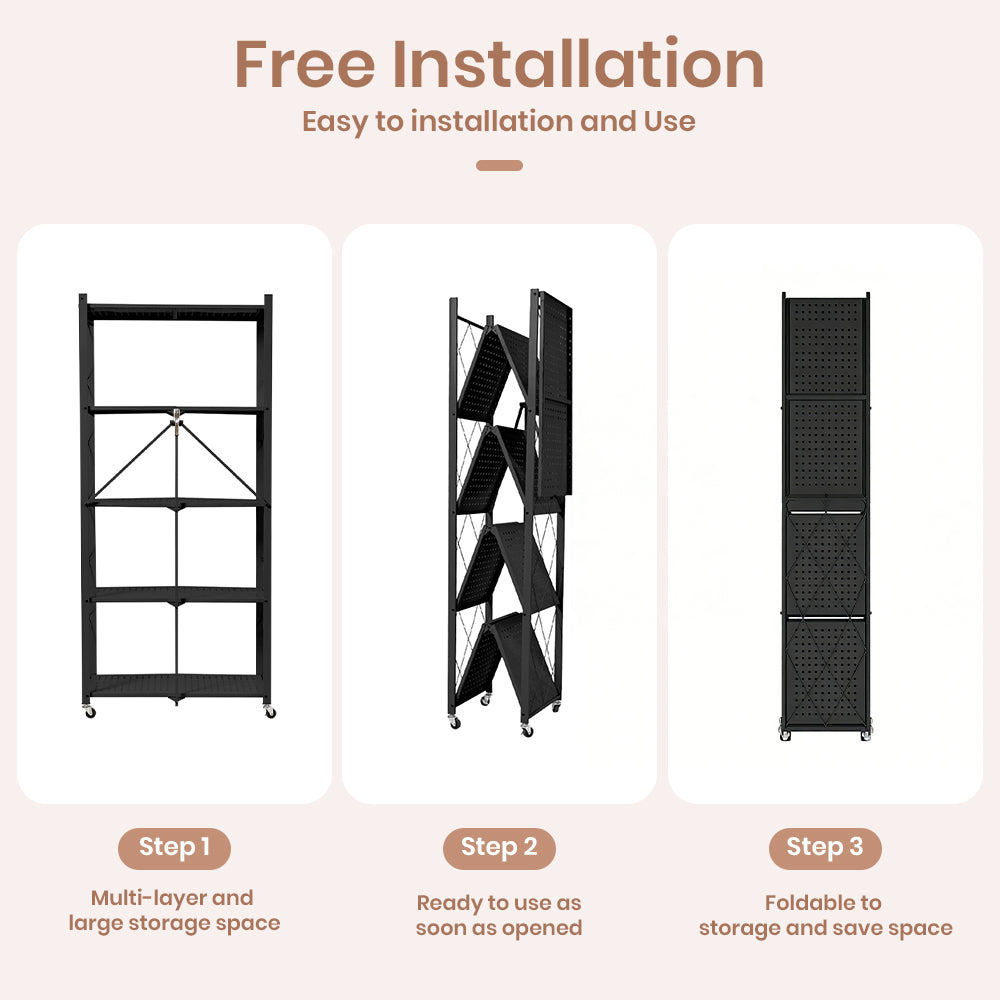 Free Installation

Easy to installation and Use

Step 1

Multi-layer and large storage space

Step 2

Ready to use as soon as opened

Step 3

Foldable to storage and save space