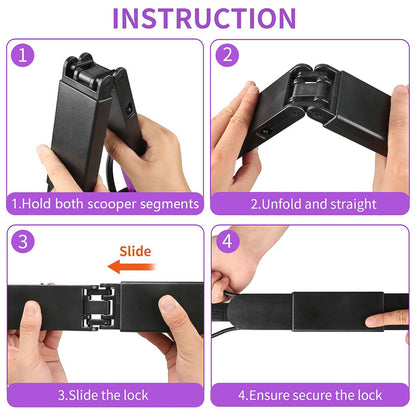 INSTRUCTION

1

1.Hold both scooper segments

2

2.Unfold and straight

3

Slide

3.Slide the lock

4

4.Ensure secure the lock